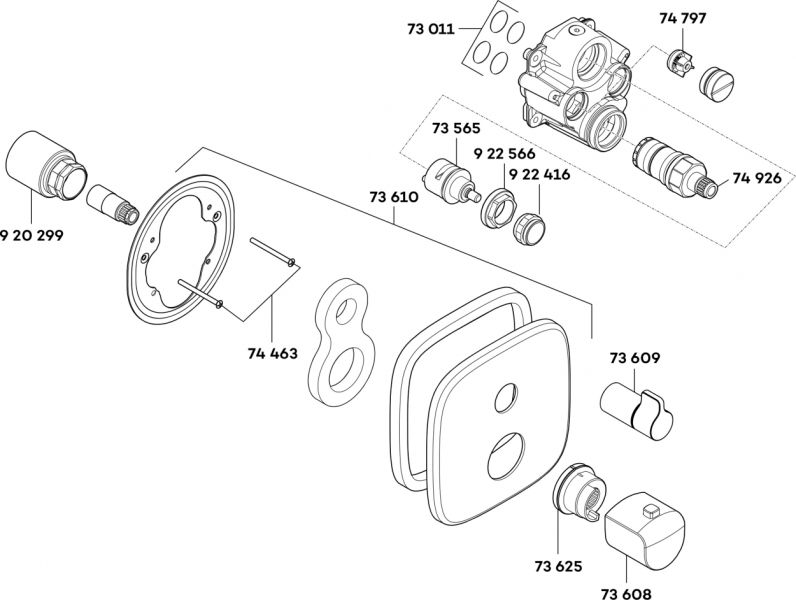 73 011
74 797
73 565
9 22 566
9 22 416
74 926
73 610
9 20 299
74 463
73 609
73 625
73 608