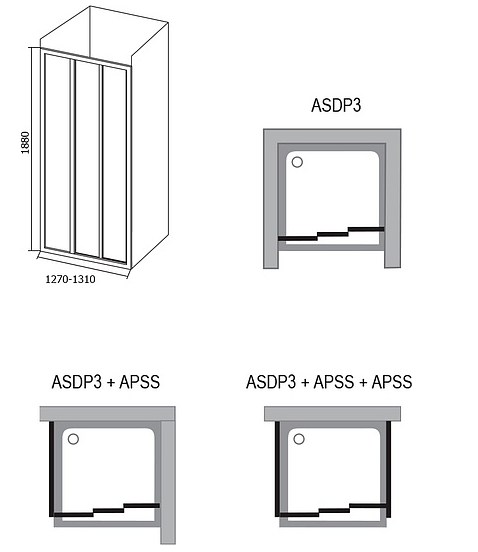 1880

1270-1310

ASDP3

ASDP3 + APSS

ASDP3 + APSS + APSS