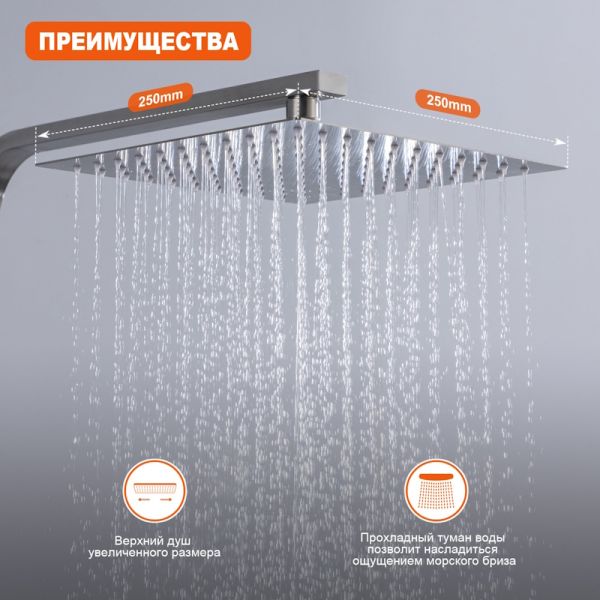 ПРЕИМУЩЕСТВА

250mm

250mm

Верхний душ увеличенного размера

Прохладный туман воды позволит насладиться ощущением морского бриза