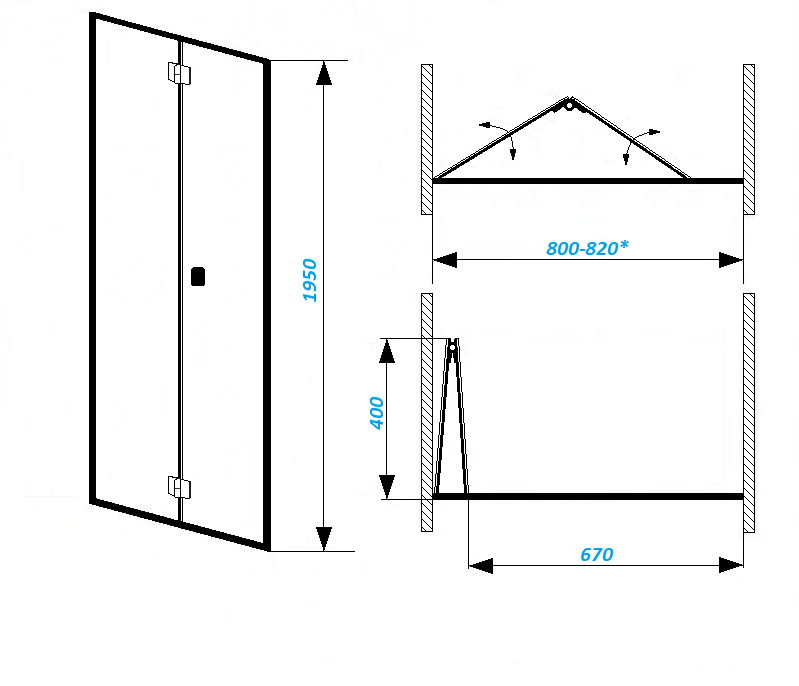 1950

800-820*

400

670