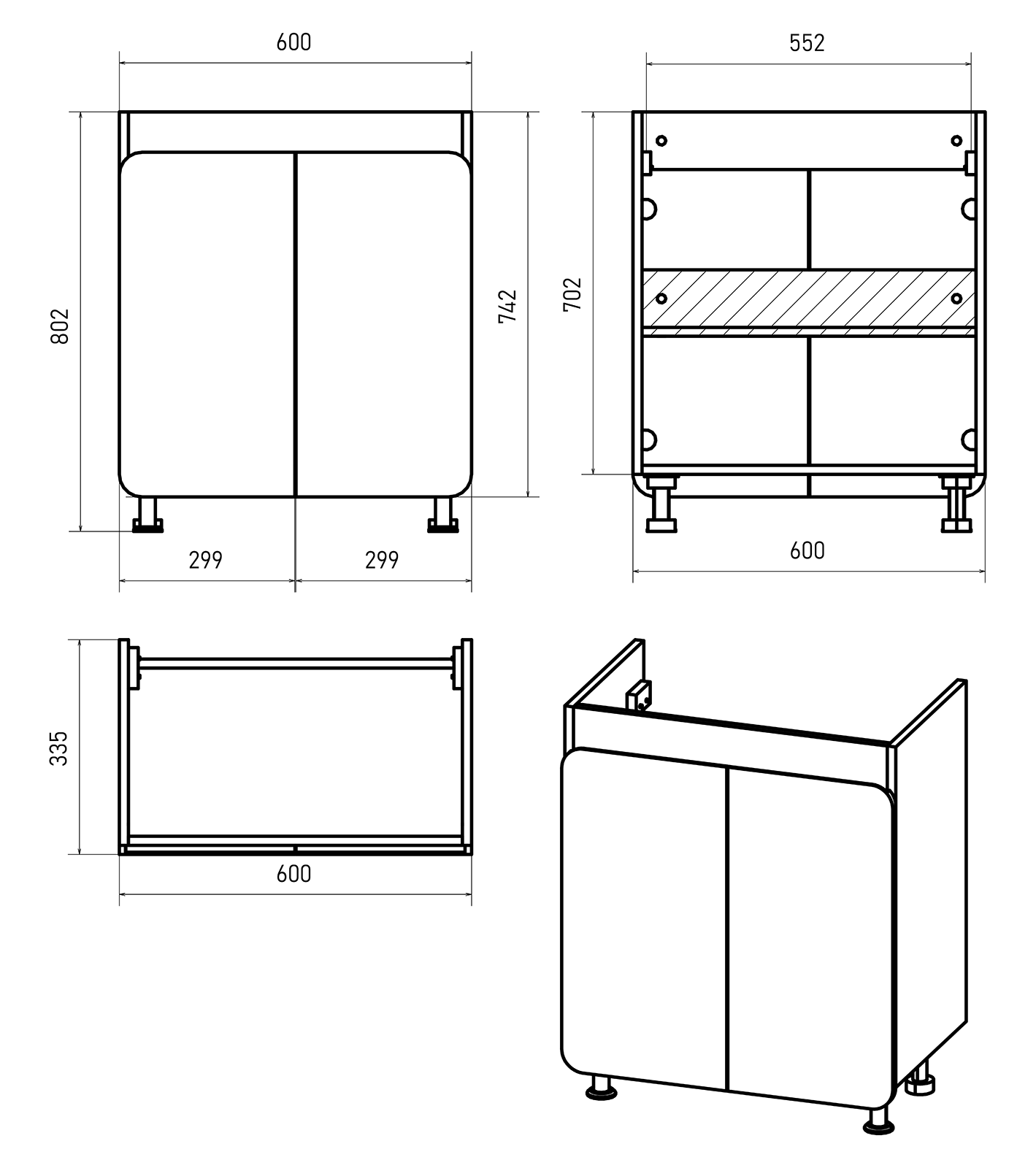 600

802

742

299

299

552

702

600

335

600