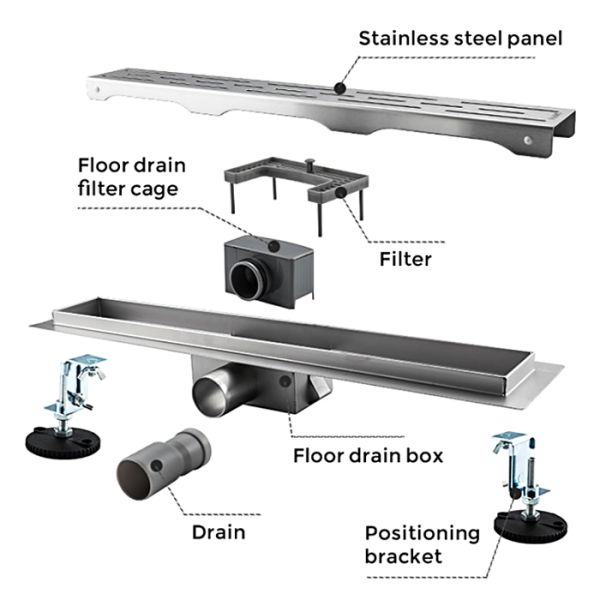 Stainless steel panel

Floor drain filter cage

Filter

Floor drain box

Drain

Positioning bracket