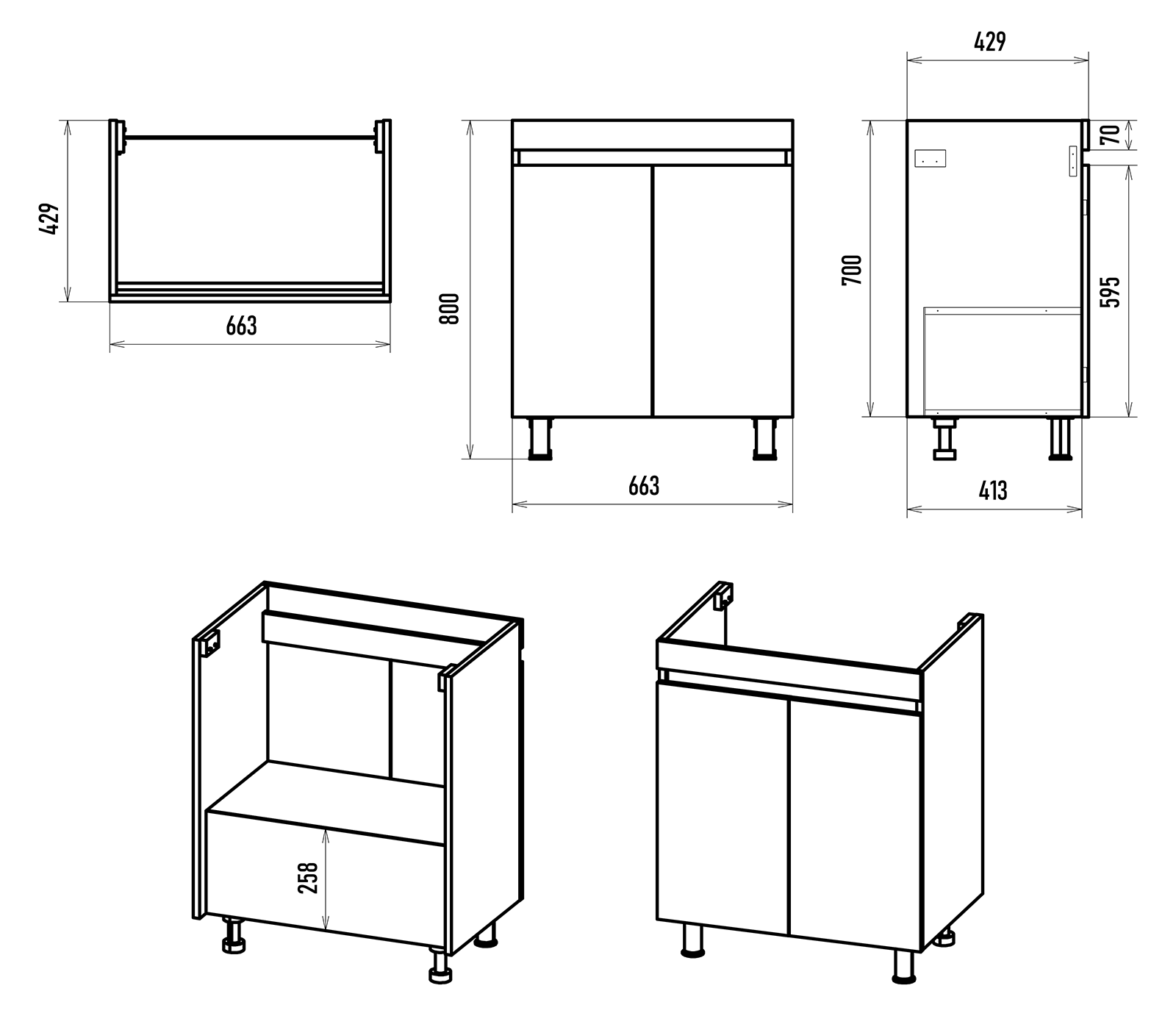 429

663

800

663

429

70

700

595

413

258