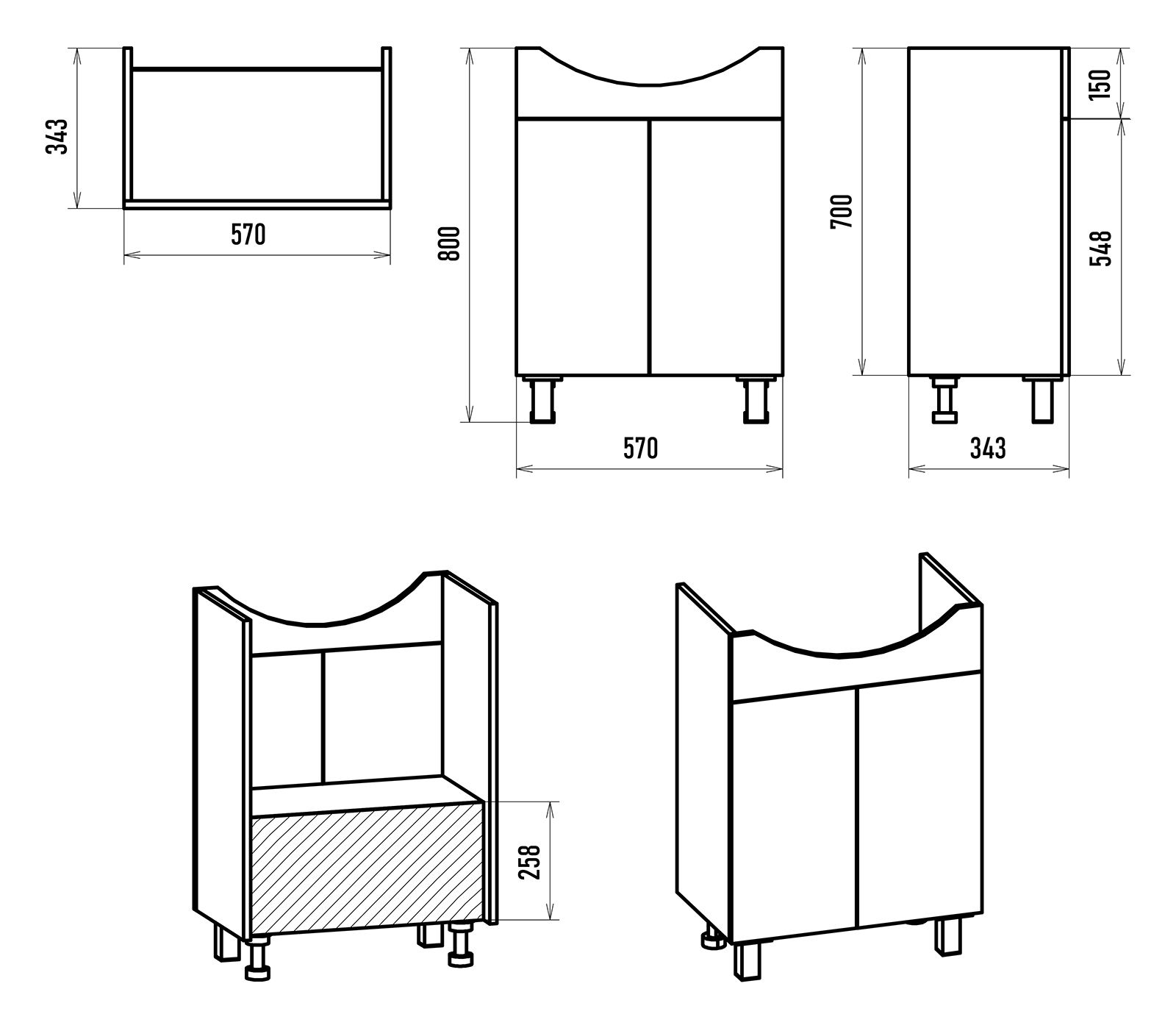 343
570
800
570
700
150
548
343
258